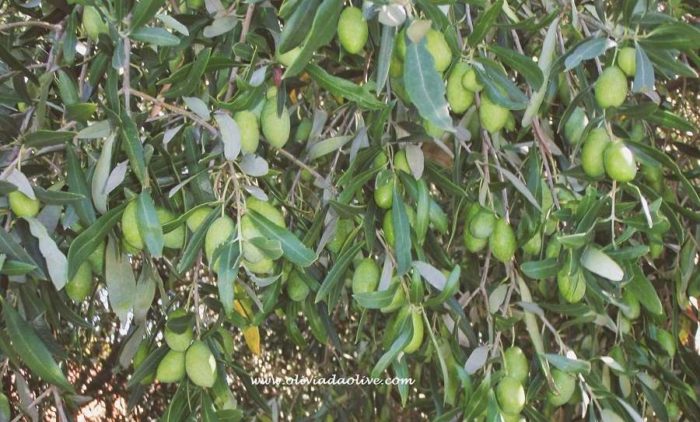 www.oliviadaolive.com