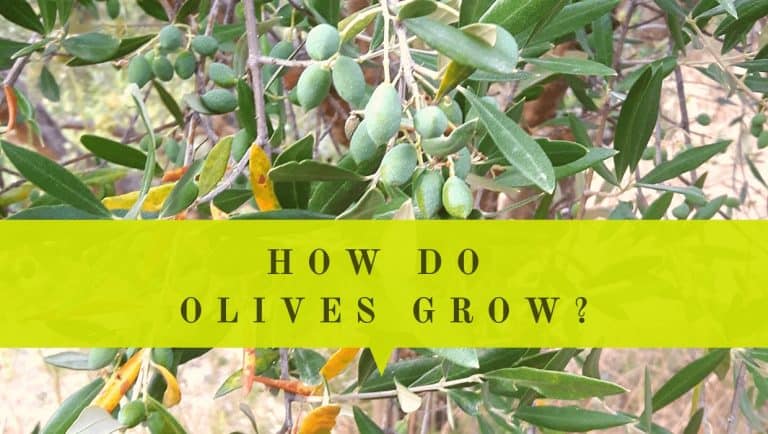 HOW DO
OLIVES GROW?